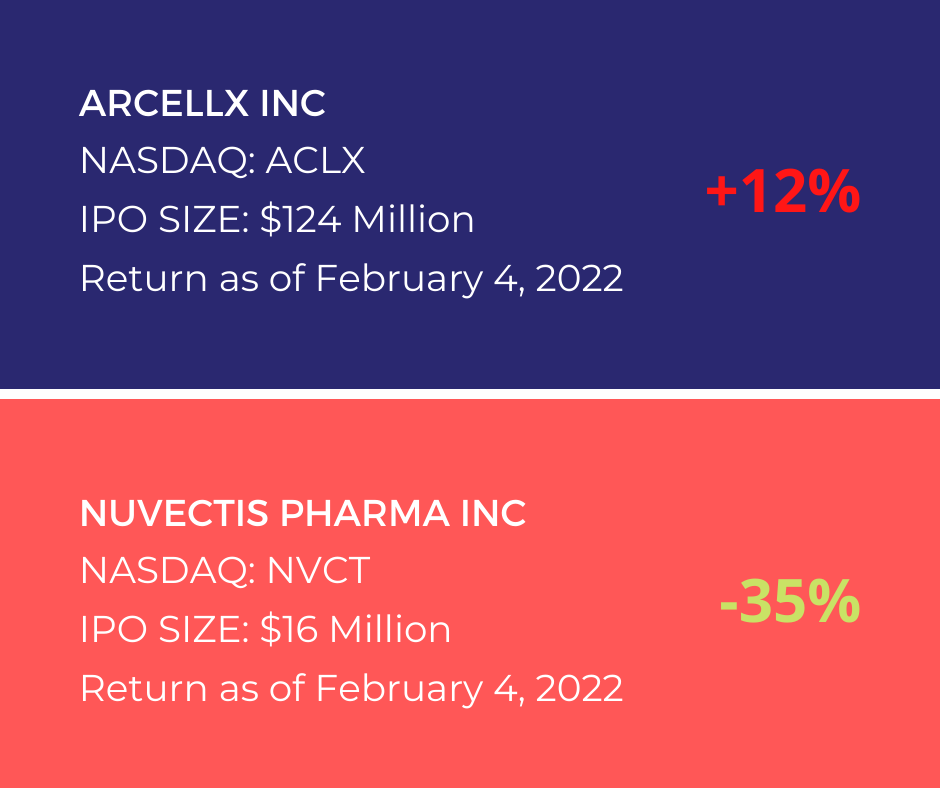 ARCELLX INC
NASDAQ: ACLX
IPO SIZE: $124 Million
Return as of February 4, 2022

+12%

NUVECTIS PHARMA INC
NASDAQ: NVCT
IPO SIZE: $16 Million
Return as of February 4, 2022

-35%